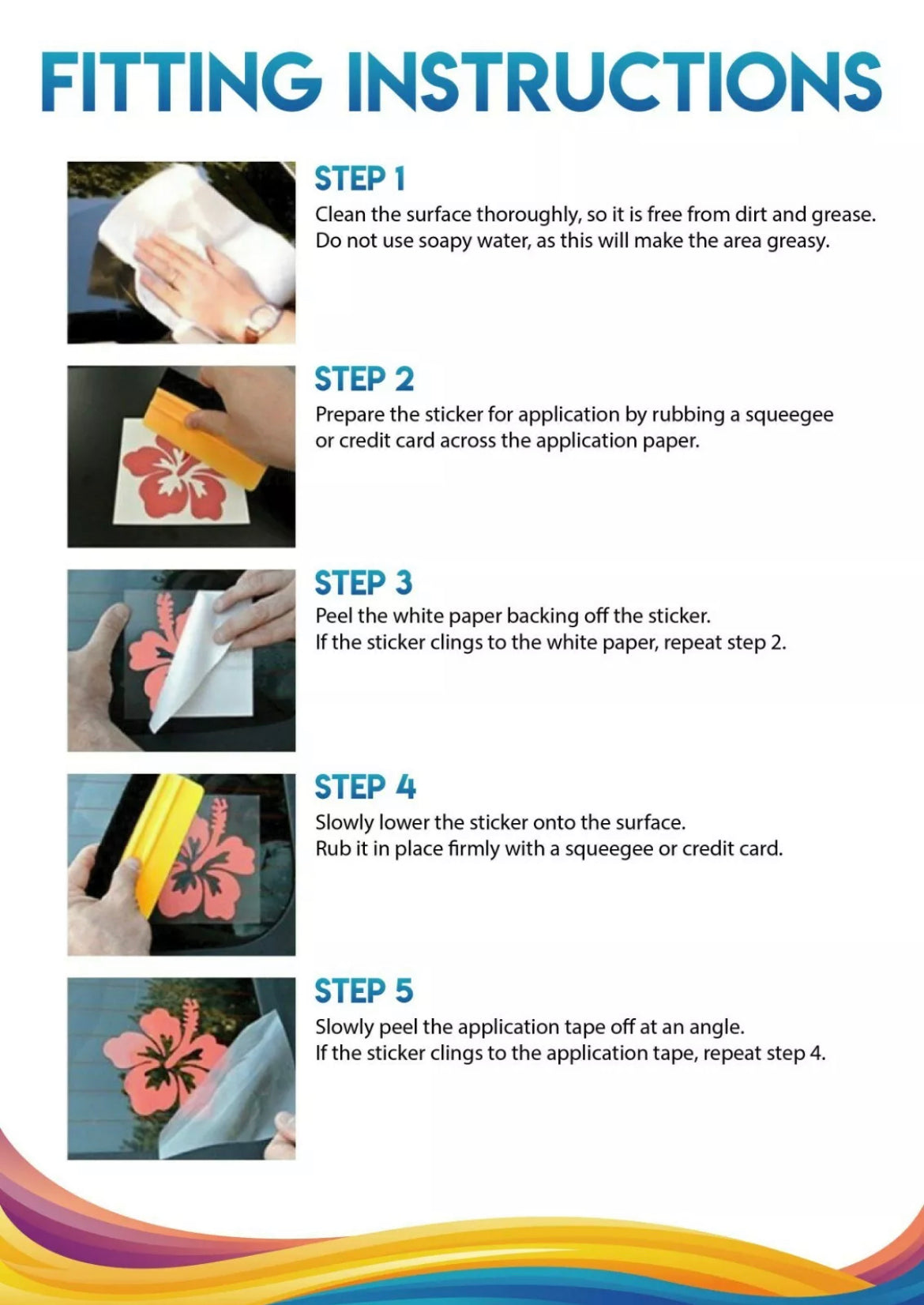 FITTING INSTRUCTIONS

STEP 1
Clean the surface thoroughly, so it is free from dirt and grease. Do not use soapy water, as this will make the area greasy.

STEP 2
Prepare the sticker for application by rubbing a squeegee or credit card across the application paper.

STEP 3
Peel the white paper backing off the sticker. If the sticker clings to the white paper, repeat step 2.

STEP 4
Slowly lower the sticker onto the surface. Rub it in place firmly with a squeegee or credit card.

STEP 5
Slowly peel the application tape off at an angle. If the sticker clings to the application tape, repeat step 4.